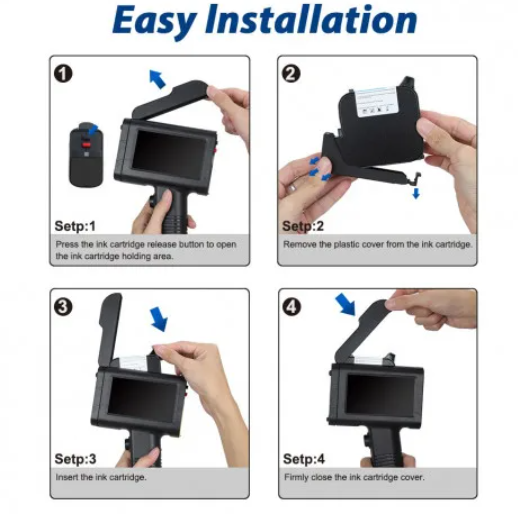 Easy Installation

1

Setp:1

Press the ink cartridge release button to open the ink cartridge holding area.

2

Setp:2

Remove the plastic cover from the ink cartridge.

3

Setp:3

Insert the ink cartridge.

4

Setp:4

Firmly close the ink cartridge cover.